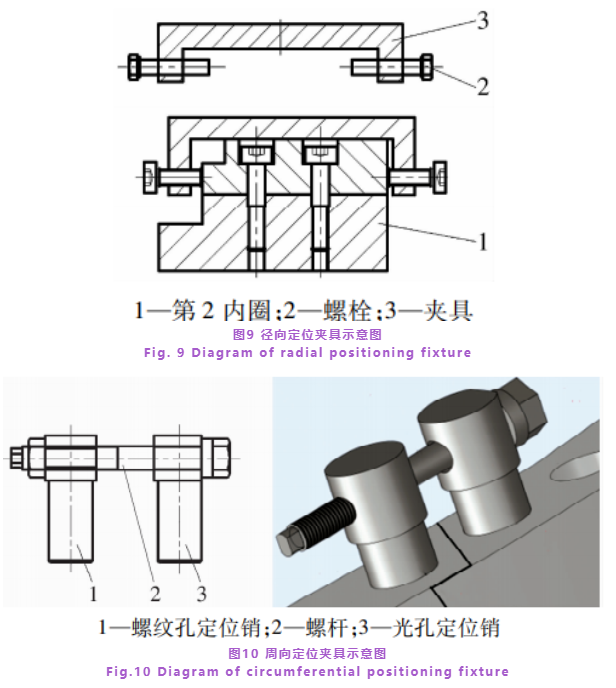 3

2

1

1—第 2 内圈;2—螺栓;3—夹具

图9 径向定位夹具示意图

Fig. 9 Diagram of radial positioning fixture

1 2 3

1—螺纹孔定位销;2—螺杆;3—光孔定位销

图10 周向定位夹具示意图

Fig.10 Diagram of circumferential positioning fixture